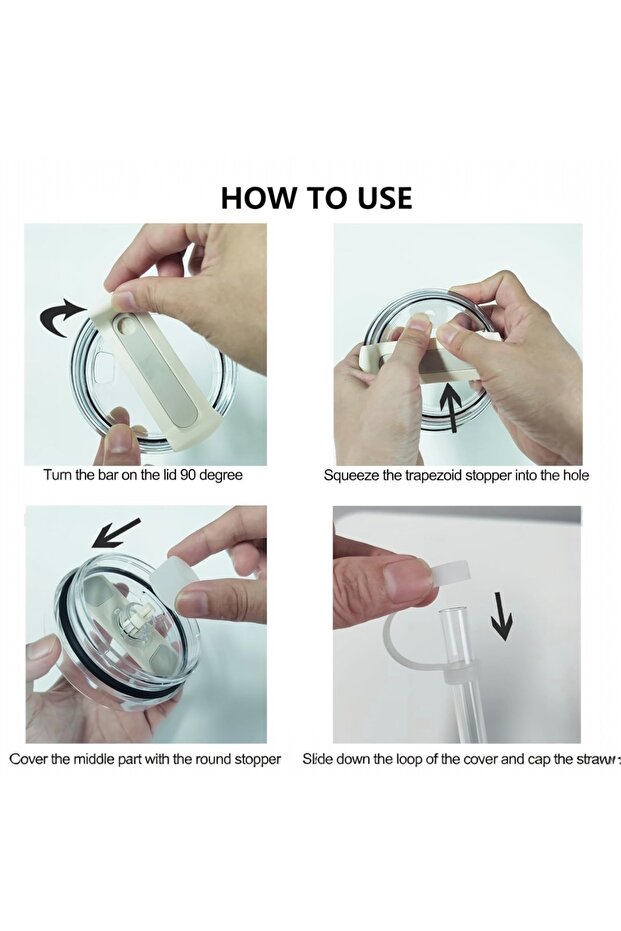 HOW TO USE

Turn the bar on the lid 90 degree

Squeeze the trapezoid stopper into the hole

Cover the middle part with the round stopper

Slide down the loop of the cover and cap the straw