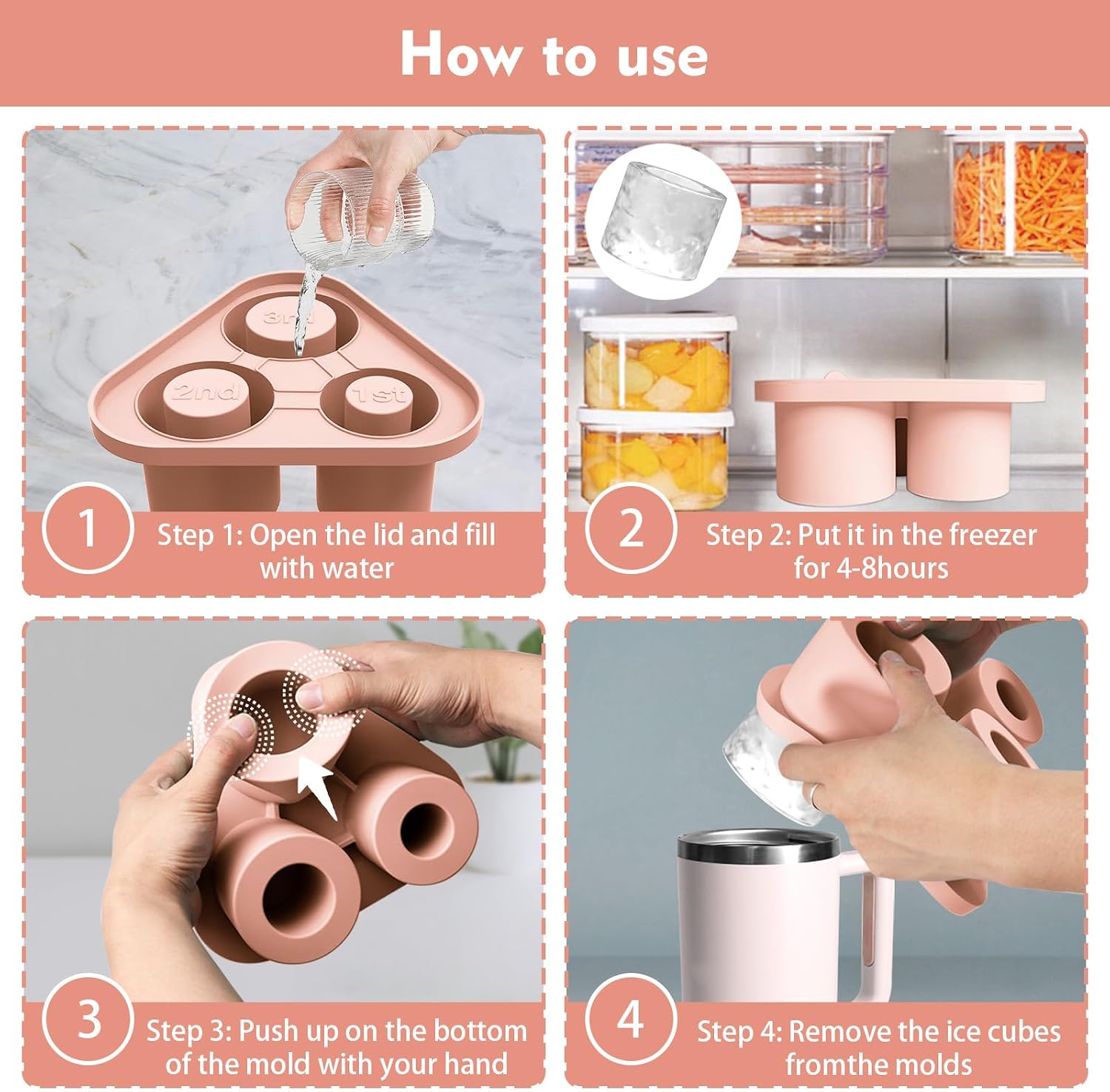 How to use

3rd

2nd

1st

1

Step 1: Open the lid and fill with water

2

Step 2: Put it in the freezer for 4-8hours

3

Step 3: Push up on the bottom of the mold with your hand

4

Step 4: Remove the ice cubes fromthe molds